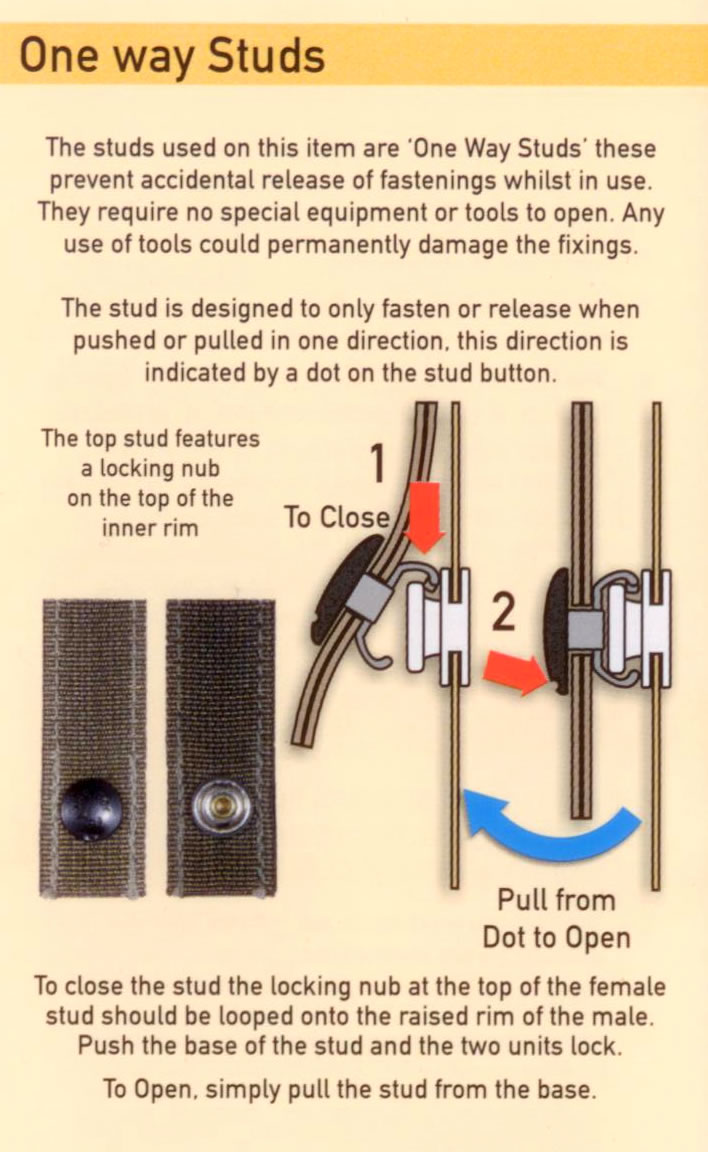 One way Studs

The studs used on this item are 'One Way Studs' these prevent accidental release of fastenings whilst in use. They require no special equipment or tools to open. Any use of tools could permanently damage the fixings.

The stud is designed to only fasten or release when pushed or pulled in one direction, this direction is indicated by a dot on the stud button.

The top stud features a locking nub on the top of the inner rim

1

To Close

2

Pull from Dot to Open

To close the stud the locking nub at the top of the female stud should be looped onto the raised rim of the male. Push the base of the stud and the two units lock.

To Open, simply pull the stud from the base.