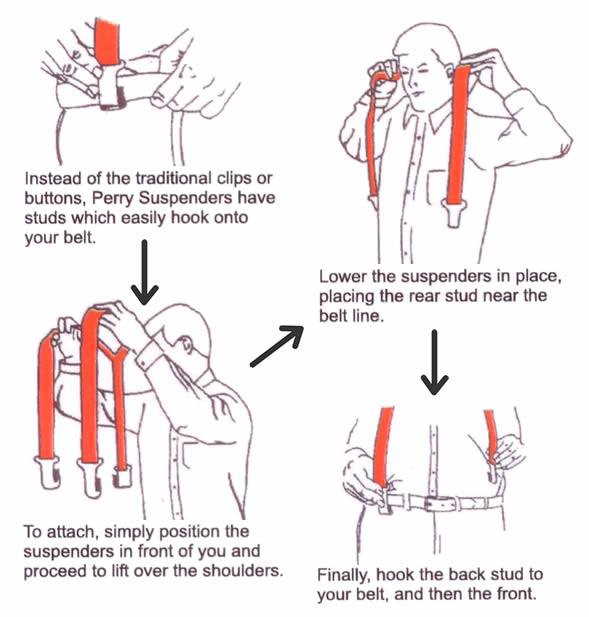 Instead of the traditional clips or buttons, Perry Suspenders have studs which easily hook onto your belt.

To attach, simply position the suspenders in front of you and proceed to lift over the shoulders.

Lower the suspenders in place, placing the rear stud near the belt line.

Finally, hook the back stud to your belt, and then the front.